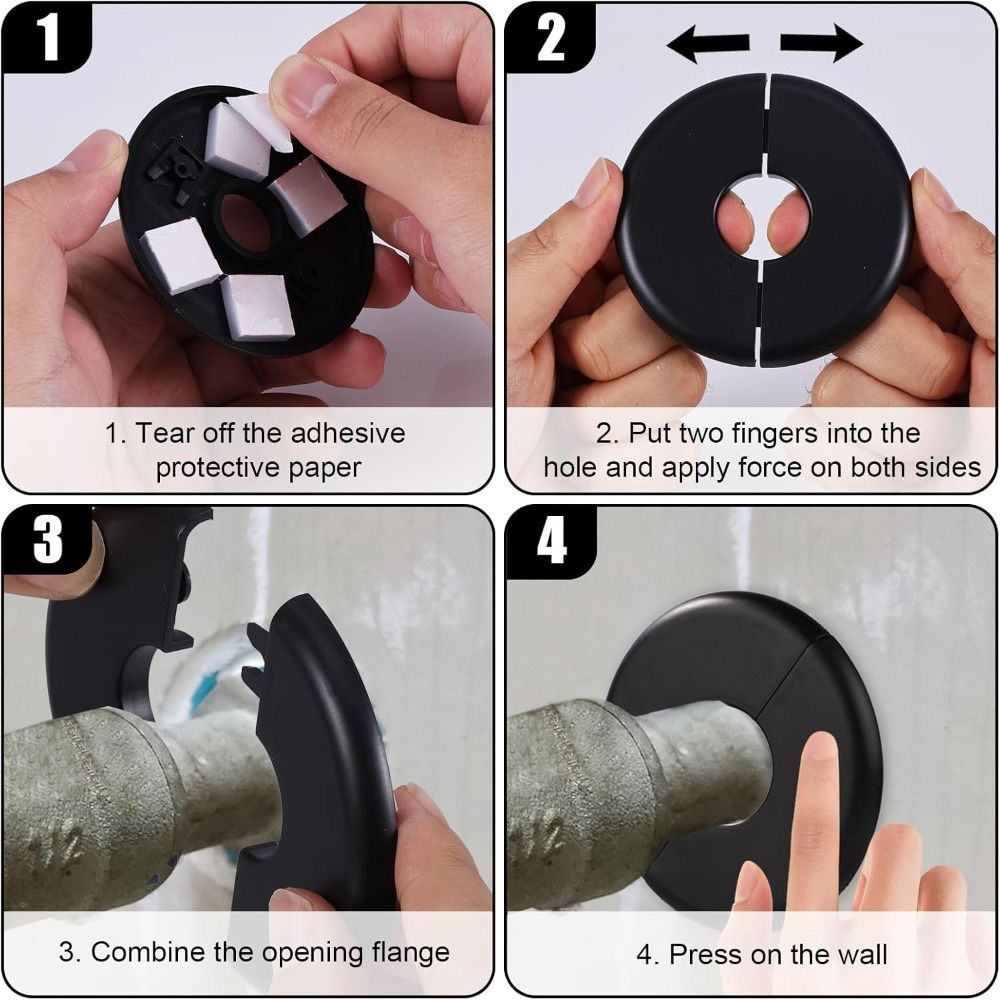 1

1. Tear off the adhesive protective paper

2

2. Put two fingers into the hole and apply force on both sides

3

3. Combine the opening flange

4

4. Press on the wall